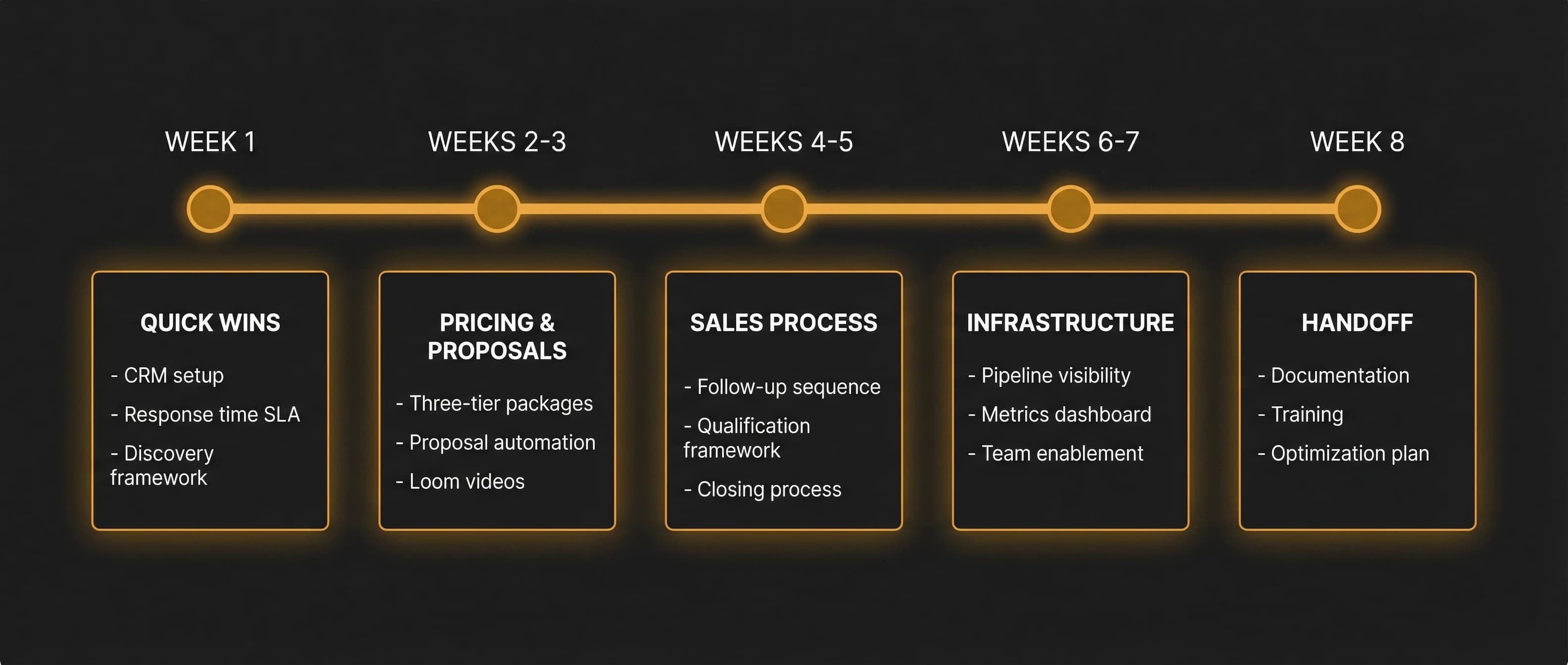 WEEK 1

QUICK WINS

- CRM setup

- Response time SLA

- Discovery framework

WEEKS 2-3

PRICING & PROPOSALS

- Three-tier packages

- Proposal automation

- Loom videos

WEEKS 4-5

SALES PROCESS

- Follow-up sequence

- Qualification framework

- Closing process

WEEKS 6-7

INFRASTRUCTURE

- Pipeline visibility

- Metrics dashboard

- Team enablement

WEEK 8

HANDOFF

- Documentation

- Training

- Optimization plan