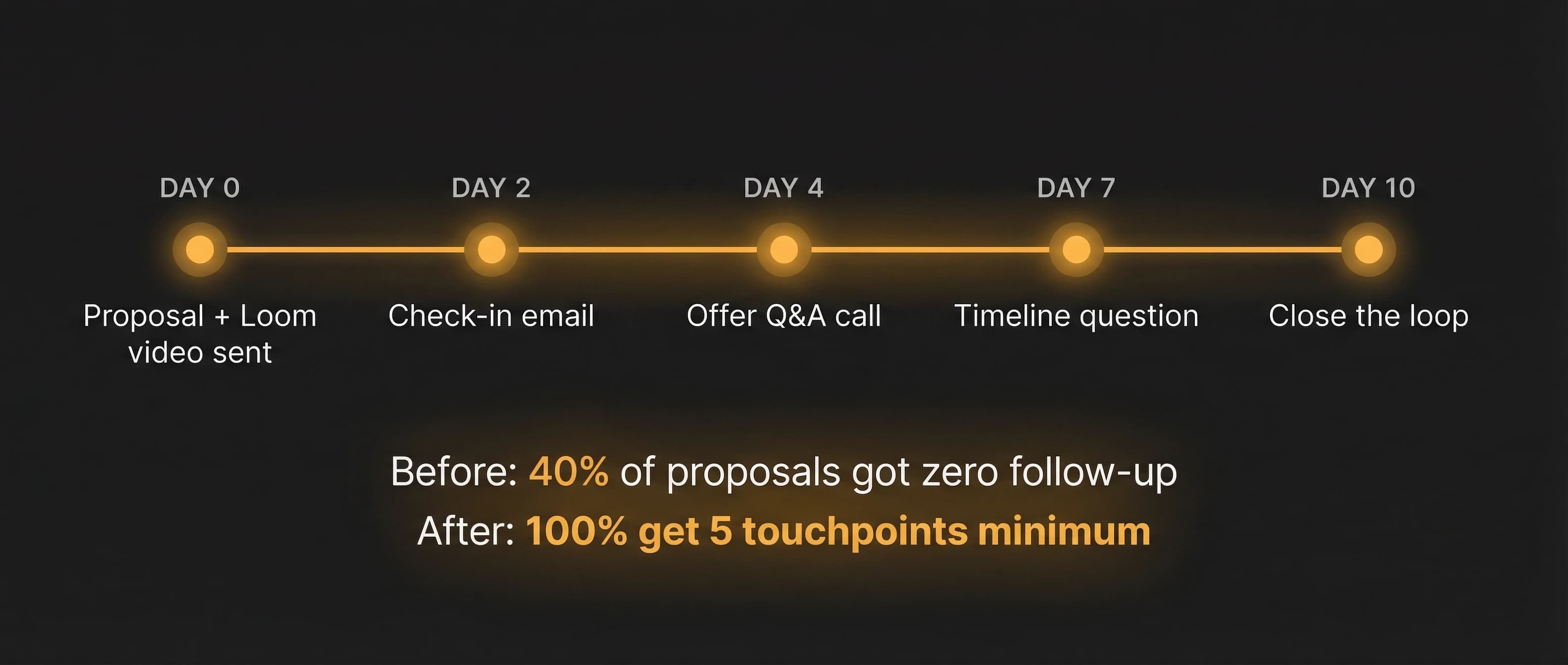 DAY 0
Proposal + Loom video sent

DAY 2
Check-in email

DAY 4
Offer Q&A call

DAY 7
Timeline question

DAY 10
Close the loop

Before: 40% of proposals got zero follow-up
After: 100% get 5 touchpoints minimum