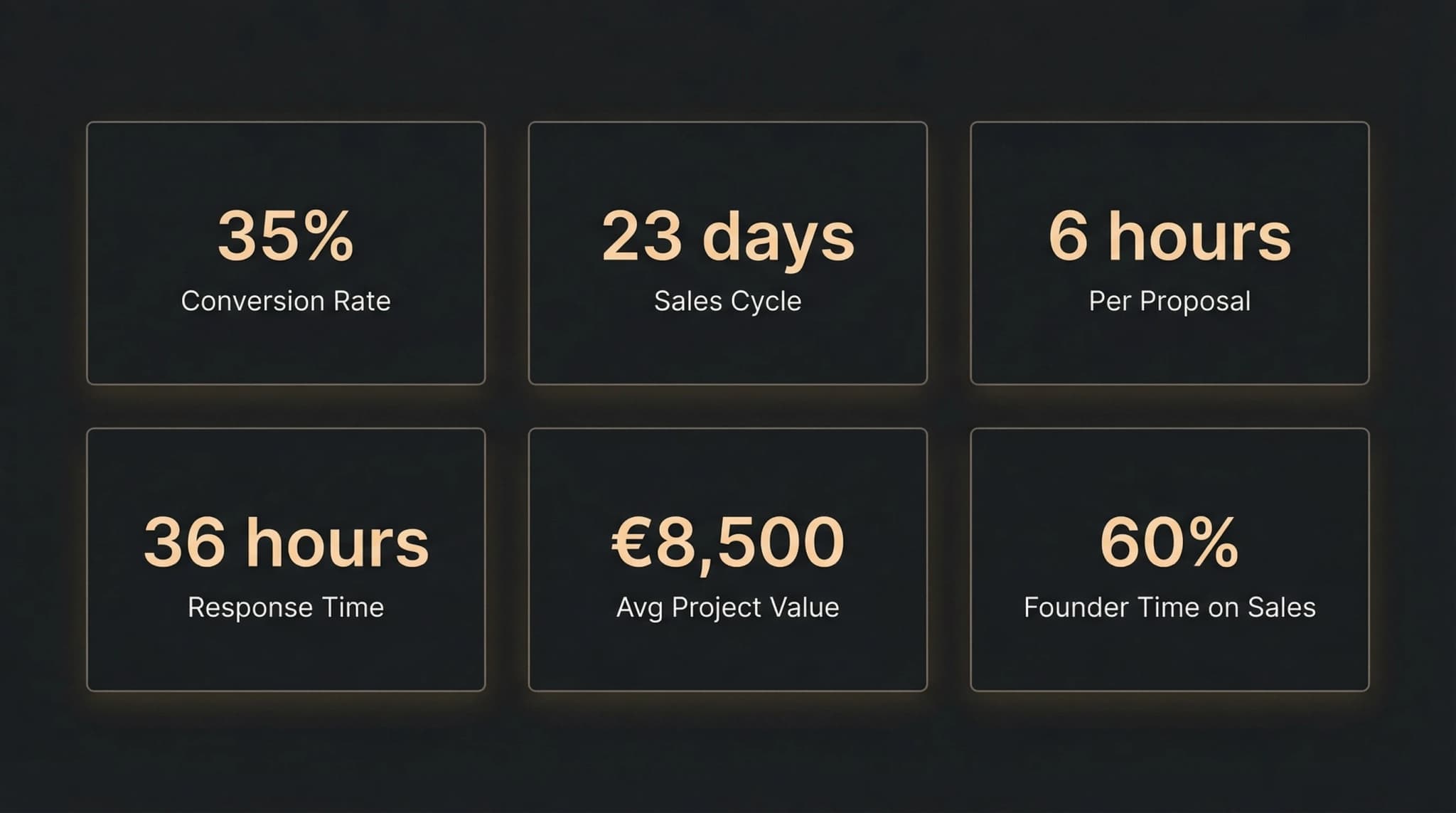 35%
Conversion Rate

23 days
Sales Cycle

6 hours
Per Proposal

36 hours
Response Time

€8,500
Avg Project Value

60%
Founder Time on Sales