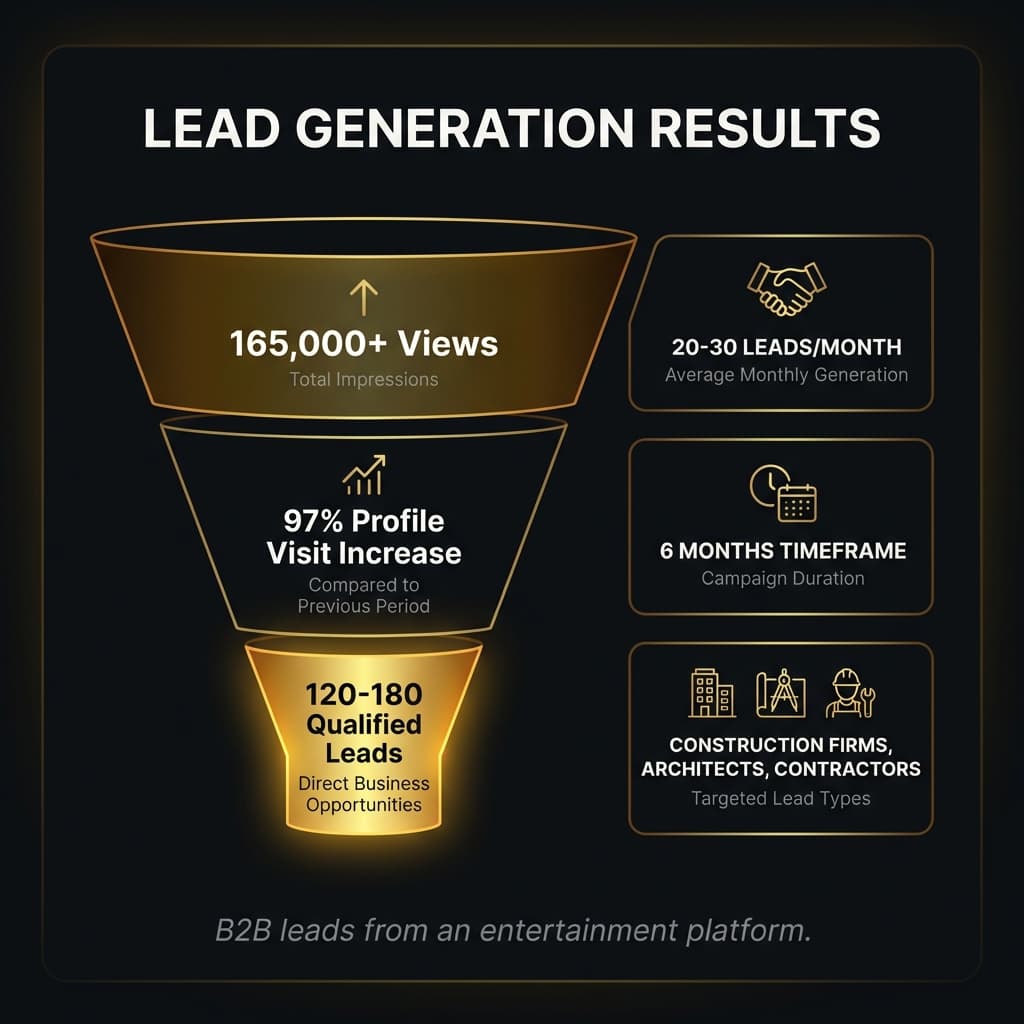 LEAD GENERATION RESULTS

165,000+ Views
Total Impressions

97% Profile Visit Increase
Compared to Previous Period

120-180 Qualified Leads
Direct Business Opportunities

20-30 LEADS/MONTH
Average Monthly Generation

6 MONTHS TIMEFRAME
Campaign Duration

CONSTRUCTION FIRMS, ARCHITECTS, CONTRACTORS
Targeted Lead Types

B2B leads from an entertainment platform.