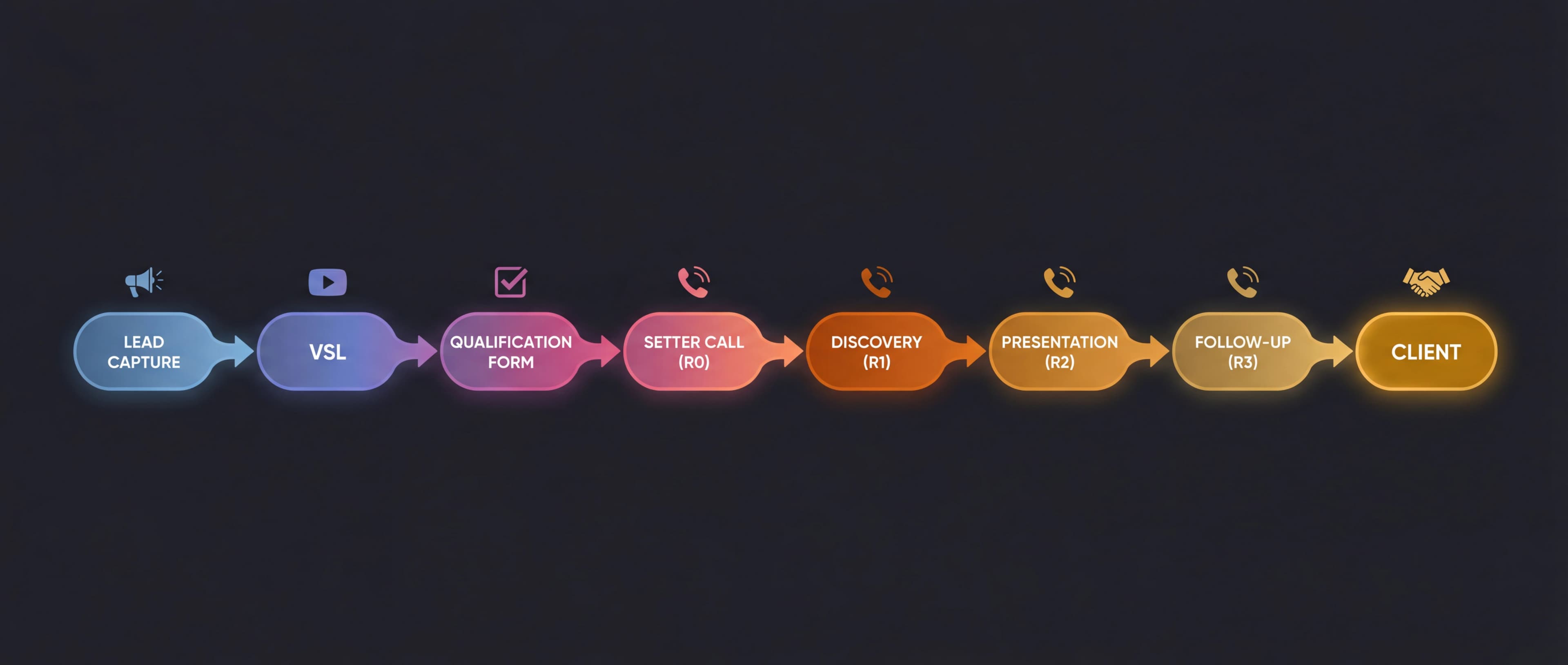 LEAD CAPTURE

VSL

QUALIFICATION FORM

SETTER CALL (R0)

DISCOVERY (R1)

PRESENTATION (R2)

FOLLOW-UP (R3)

CLIENT